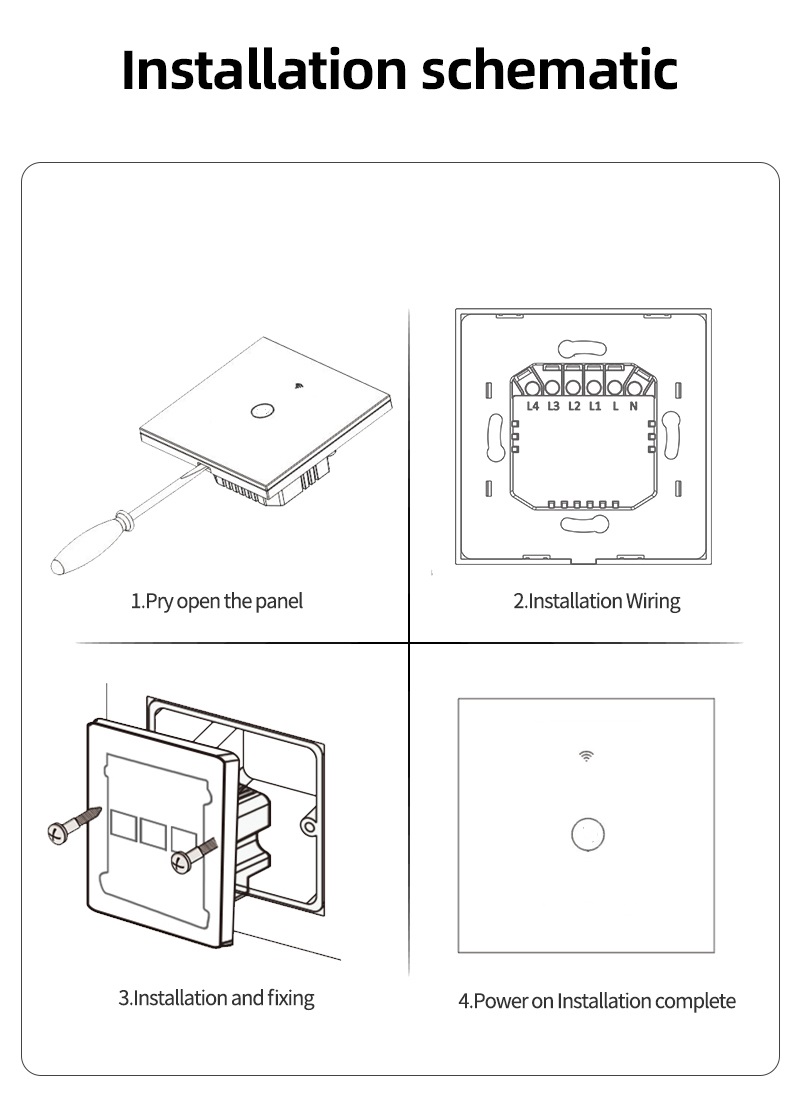 Installation schematic

1.Pry open the panel

L4 L3 L2 L1 L N

2.Installation Wiring

3.Installation and fixing

4.Power on Installation complete